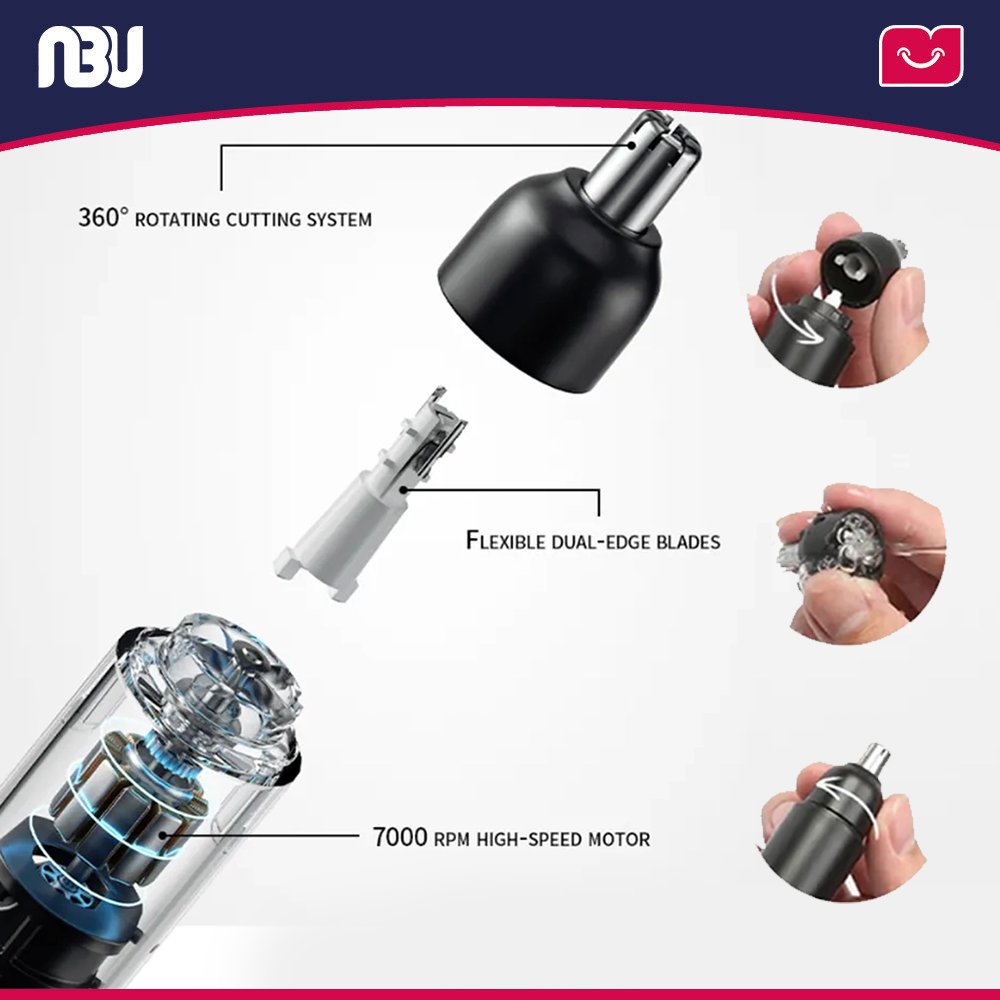 NBU

360° ROTATING CUTTING SYSTEM

FLEXIBLE DUAL-EDGE BLADES

7000 RPM HIGH-SPEED MOTOR